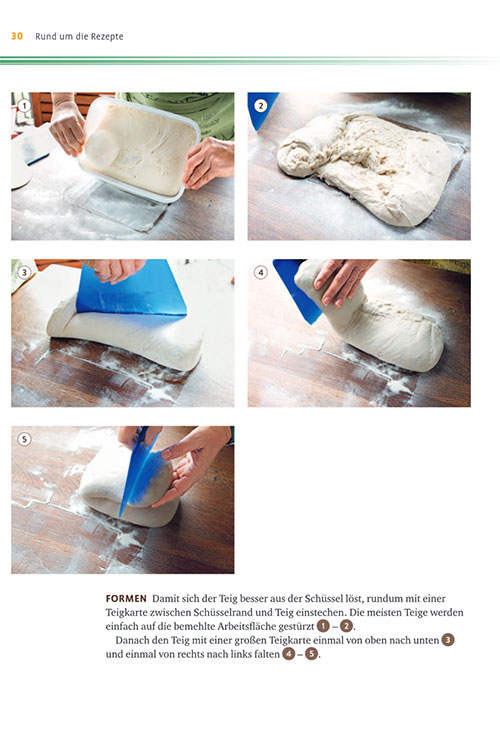 30 Rund um die Rezepte

1

2

3

4

5

FORMEN Damit sich der Teig besser aus der Schüssel löst, rundum mit einer Teigkarte zwischen Schüsselrand und Teig einstechen. Die meisten Teige werden einfach auf die bemehlte Arbeitsfläche gestürzt 1 – 2.

Danach den Teig mit einer großen Teigkarte einmal von oben nach unten 3 und einmal von rechts nach links falten 4 – 5.