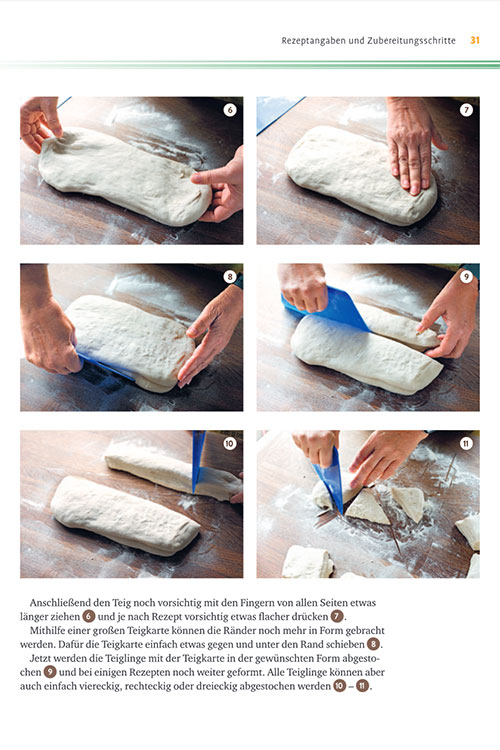 Rezeptangaben und Zubereitungsschritte 31

6

7

8

9

10

11

Anschließend den Teig noch vorsichtig mit den Fingern von allen Seiten etwas länger ziehen 6 und je nach Rezept vorsichtig etwas flacher drücken 7.

Mithilfe einer großen Teigkarte können die Ränder noch mehr in Form gebracht werden. Dafür die Teigkarte einfach etwas gegen und unter den Rand schieben 8.

Jetzt werden die Teiglinge mit der Teigkarte in der gewünschten Form abgestochen 9 und bei einigen Rezepten noch weiter geformt. Alle Teiglinge können aber auch einfach viereckig, rechteckig oder dreieckig abgestochen werden 10 – 11.